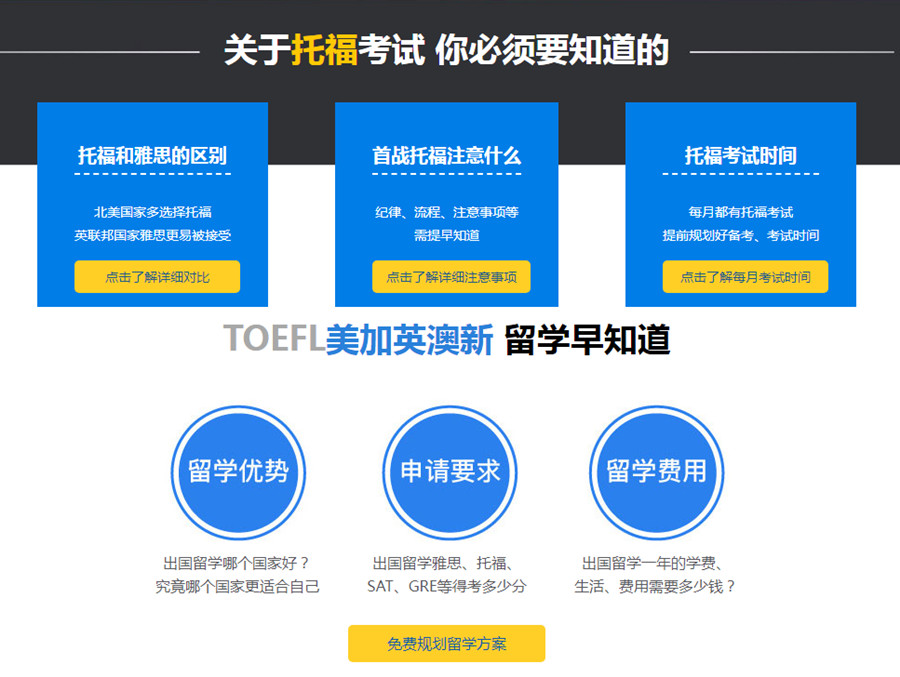 关于托福考试 你必须要知道的

托福和雅思的区别

北美国家多选择托福
英联邦国家雅思更易被接受

点击了解详细对比

首战托福注意什么

纪律、流程、注意事项等
需提早知道

点击了解详细注意事项

托福考试时间

每月都有托福考试
提前规划好备考、考试时间

点击了解每月考试时间

TOEFL美加英澳新 留学早知道

留学优势

出国留学哪个国家好？
究竟哪个国家更适合自己

申请要求

出国留学雅思、托福、
SAT、GRE等得考多少分

留学费用

出国留学一年的学费、
生活、费用需要多少钱？

免费规划留学方案